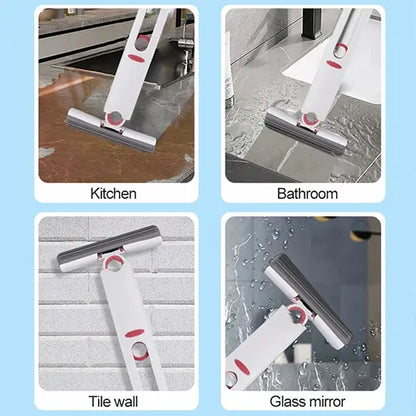 Kitchen

Bathroom

Tile wall

Glass mirror