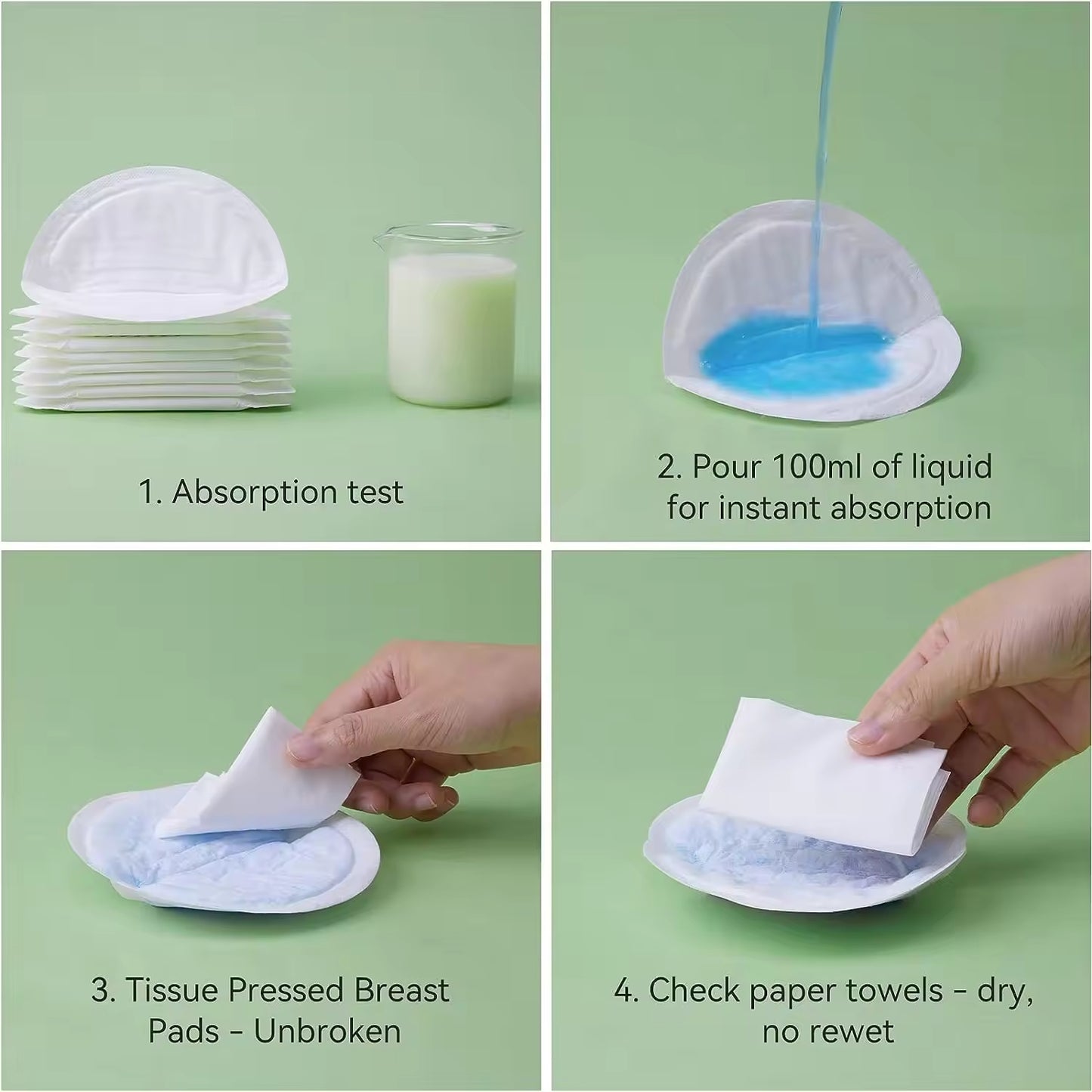 1. Absorption test

2. Pour 100ml of liquid for instant absorption

3. Tissue Pressed Breast Pads - Unbroken

4. Check paper towels - dry, no rewet